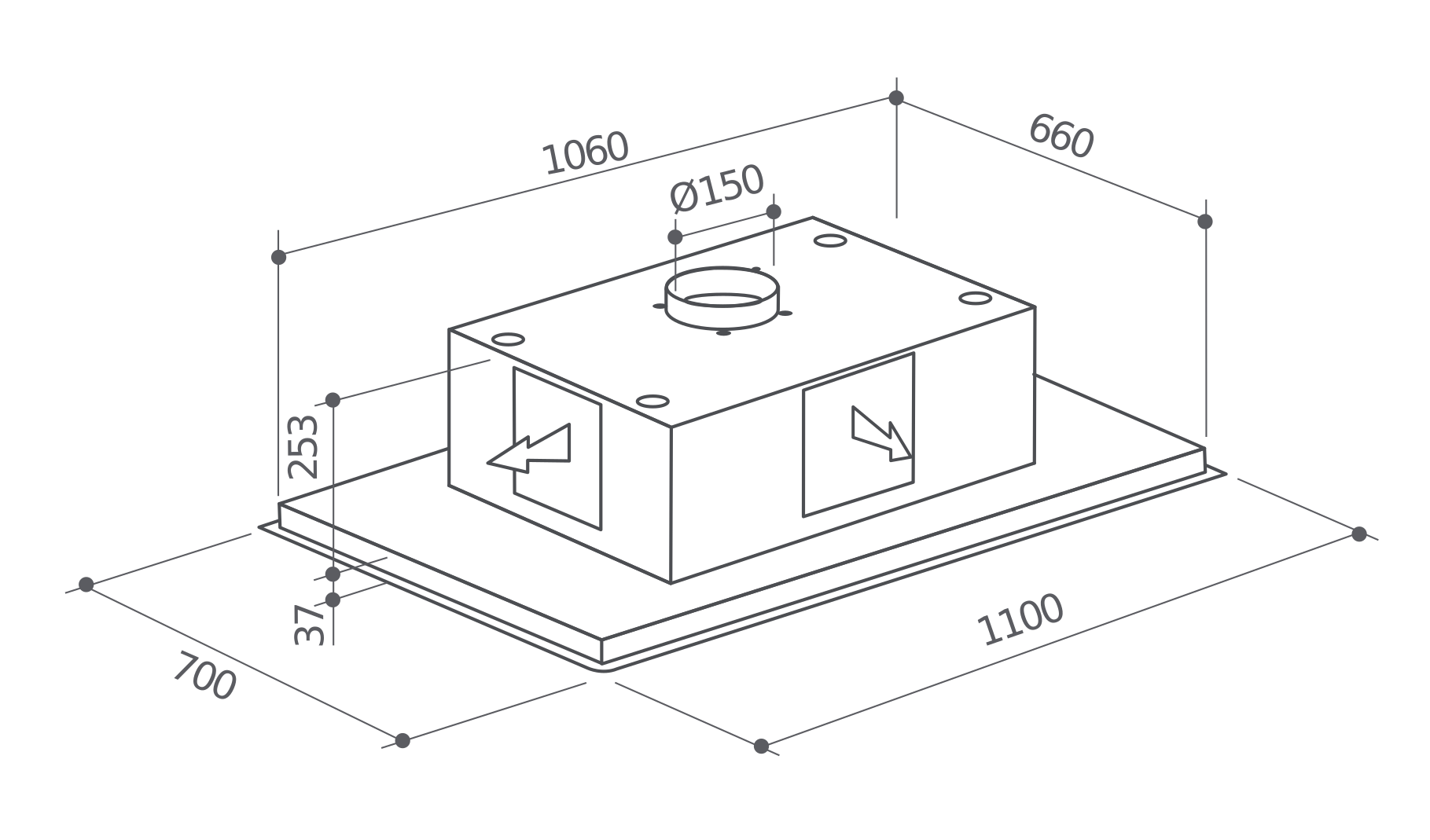 1060
660
Ø150
253
37
700
1100